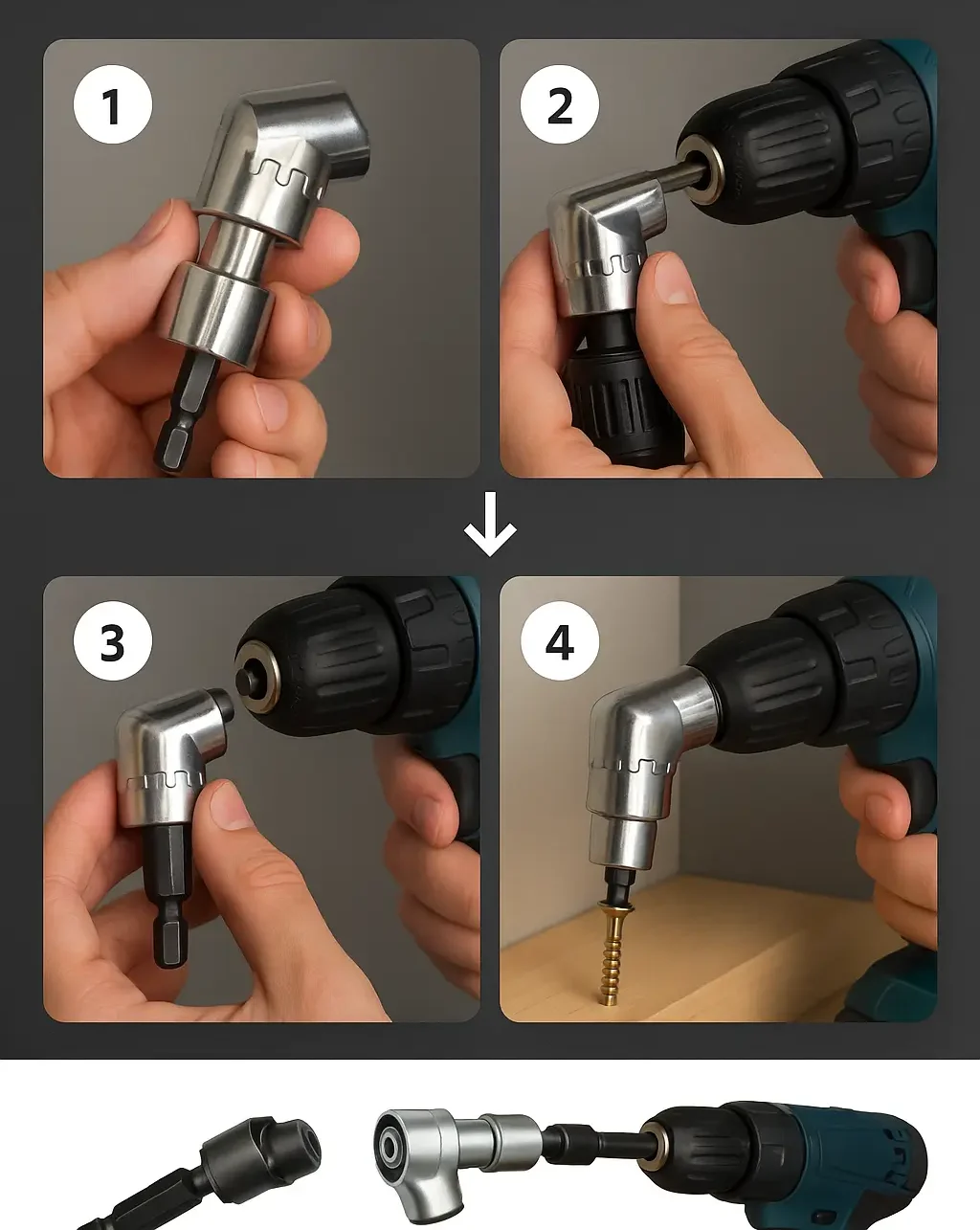 1
2
3
4